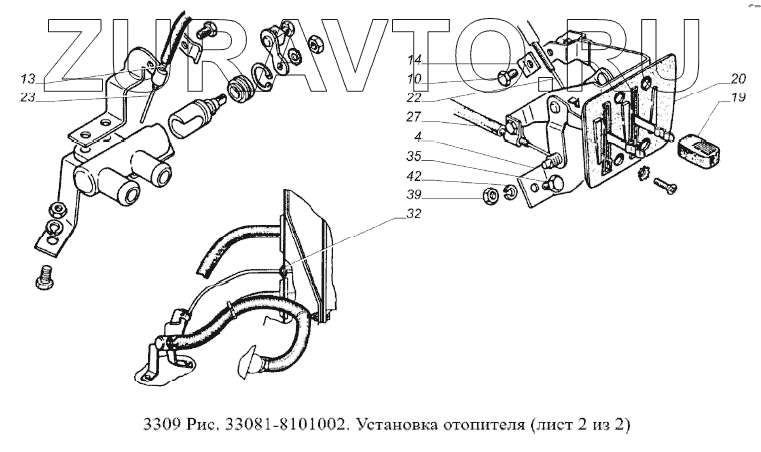 ZURAVTO.RU

13
23
14
10
22
27
4
35
42
39
20
19
32

3309 Рис. 33081-8101002. Установка отопителя (лист 2 из 2)